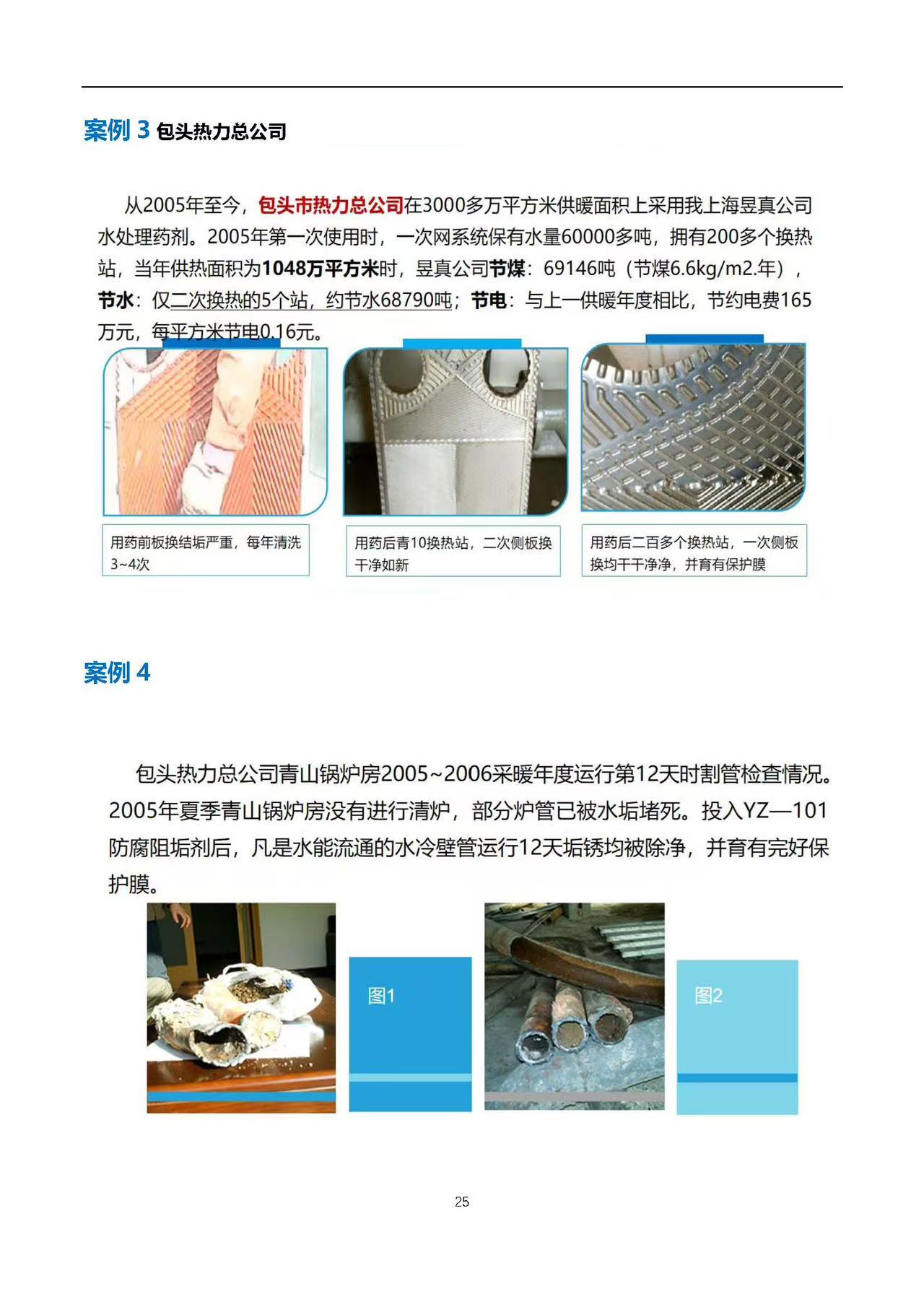 案例 3 包头热力总公司

从2005年至今，包头市热力总公司在3000多万平方米供暖面积上采用我上海昱真公司水处理药剂。2005年第一次使用时，一次网系统保有水量60000多吨，拥有200多个换热站，当年供热面积为1048万平方米时，昱真公司节煤：69146吨（节煤6.6kg/m2.年），节水：仅二次换热的5个站，约节水68790吨；节电：与上一供暖年度相比，节约电费165万元，每平方米节电0.16元。

用药前板换结垢严重，每年清洗3~4次

用药后青10换热站，二次侧板换干净如新

用药后二百多个换热站，一次侧板换均干干净净，并育有保护膜

案例 4

包头热力总公司青山锅炉房2005~2006采暖年度运行第12天时割管检查情况。2005年夏季青山锅炉房没有进行清炉，部分炉管已被水垢堵死。投入YZ—101防腐阻垢剂后，凡是水能流通的水冷壁管运行12天垢锈均被除净，并育有完好保护膜。

图1

图2

25